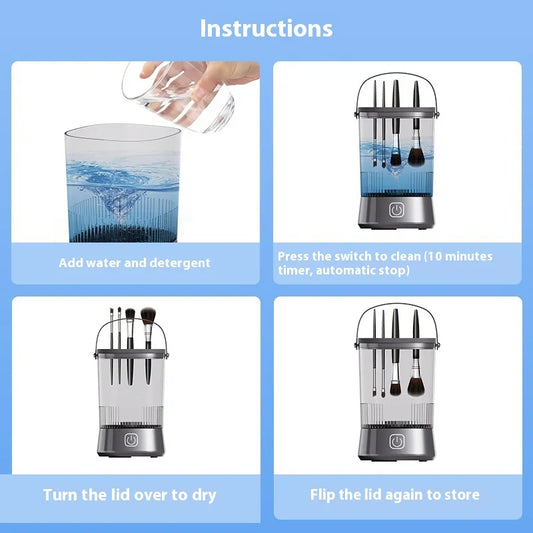 Instructions

Add water and detergent

Press the switch to clean (10 minutes timer, automatic stop)

Turn the lid over to dry

Flip the lid again to store